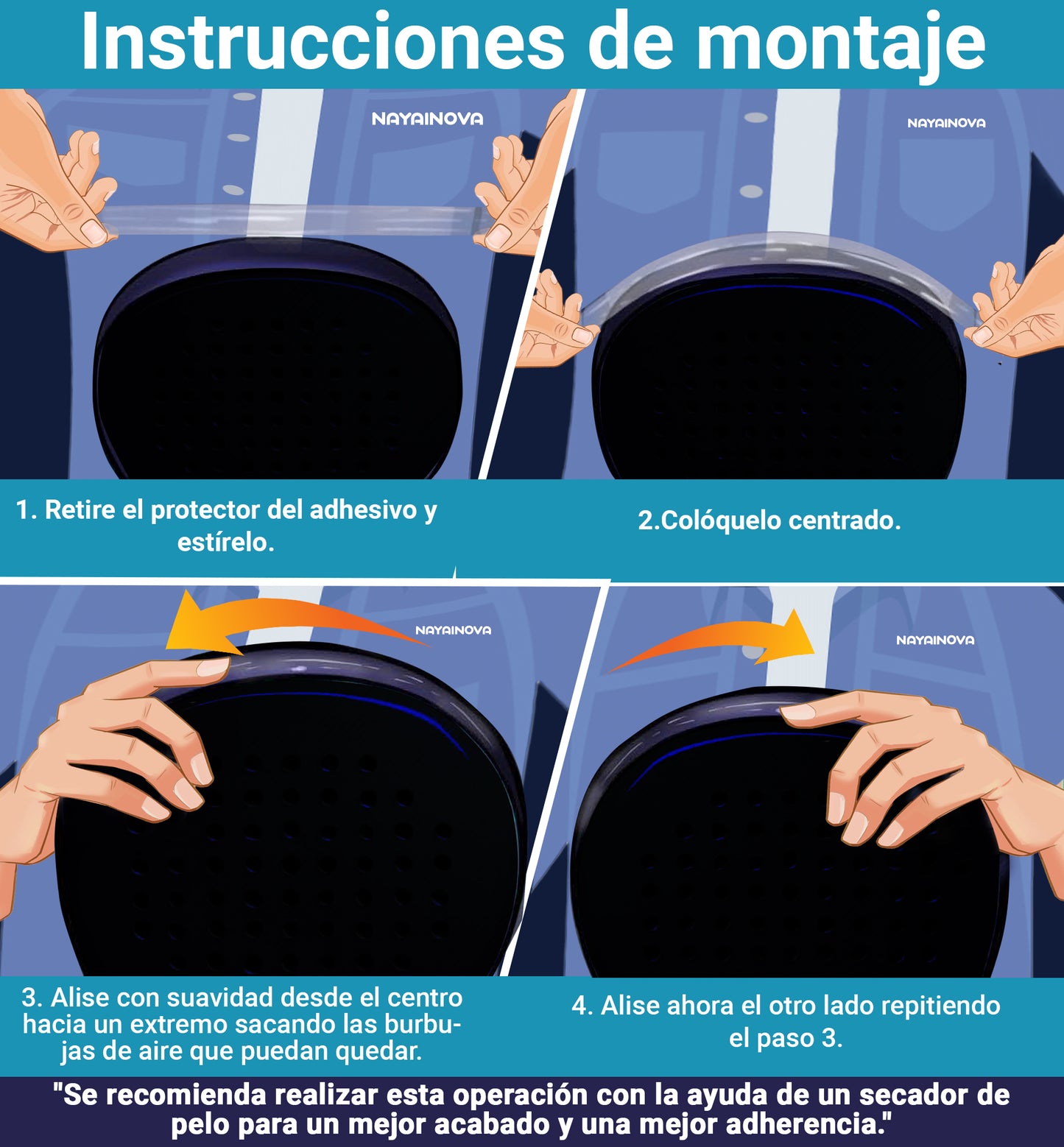 Instrucciones de montaje

NAYAINOVA

NAYAINOVA

1. Retire el protector del adhesivo y estírelo.

2.Colóquelo centrado.

NAYAINOVA

NAYAINOVA

3. Alise con suavidad desde el centro hacia un extremo sacando las burbujas de aire que puedan quedar.

4. Alise ahora el otro lado repitiendo el paso 3.

"Se recomienda realizar esta operación con la ayuda de un secador de pelo para un mejor acabado y una mejor adherencia."